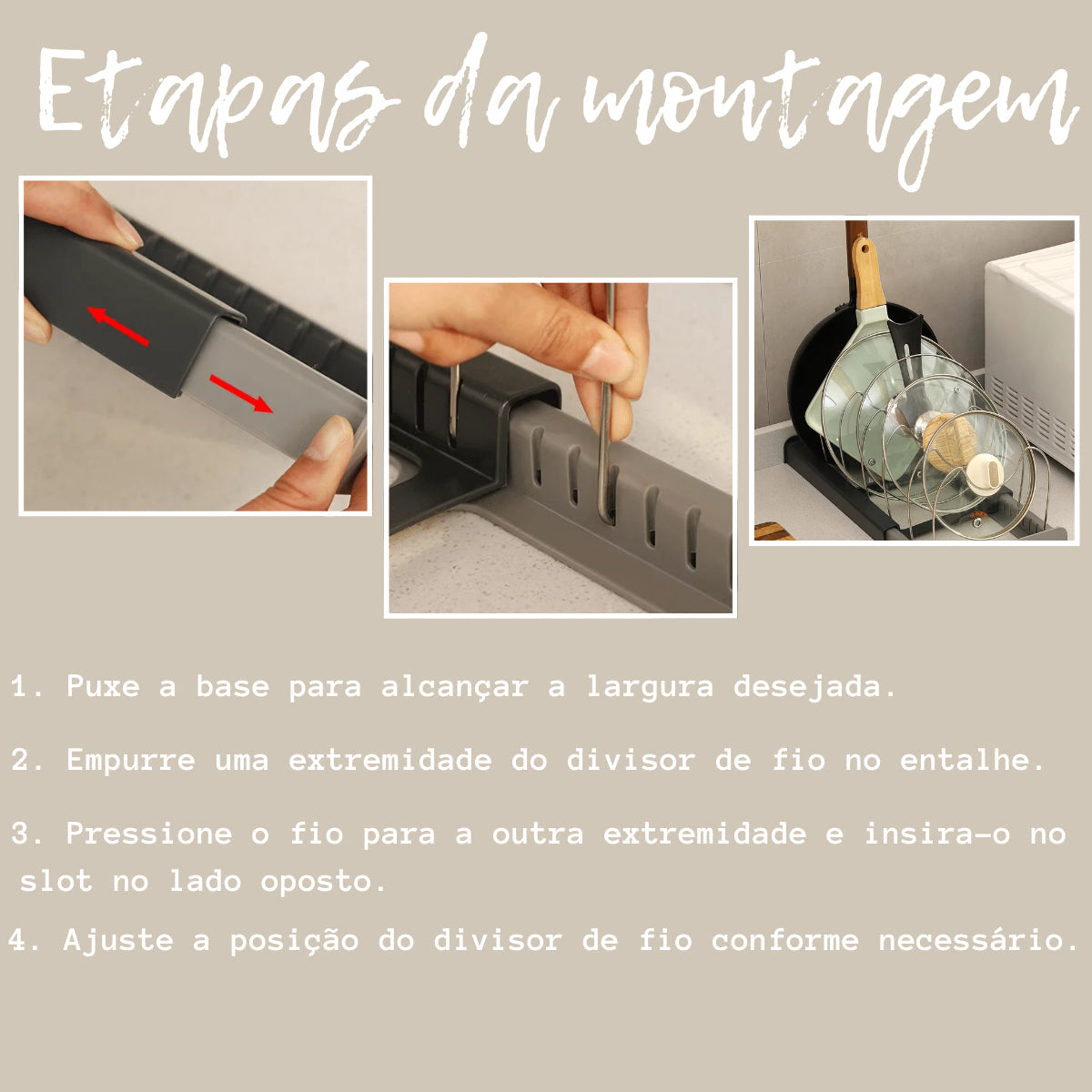 Etapas da montagem

1. Puxe a base para alcançar a largura desejada.

2. Empurre uma extremidade do divisor de fio no entalhe.

3. Pressione o fio para a outra extremidade e insira-o no slot no lado oposto.

4. Ajuste a posição do divisor de fio conforme necessário.